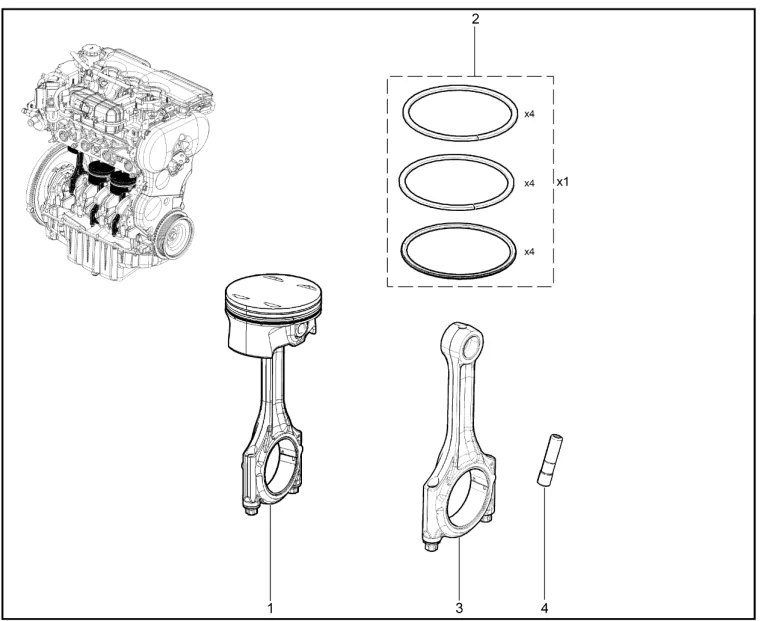 2

x4

x4

x1

x4

1

3

4