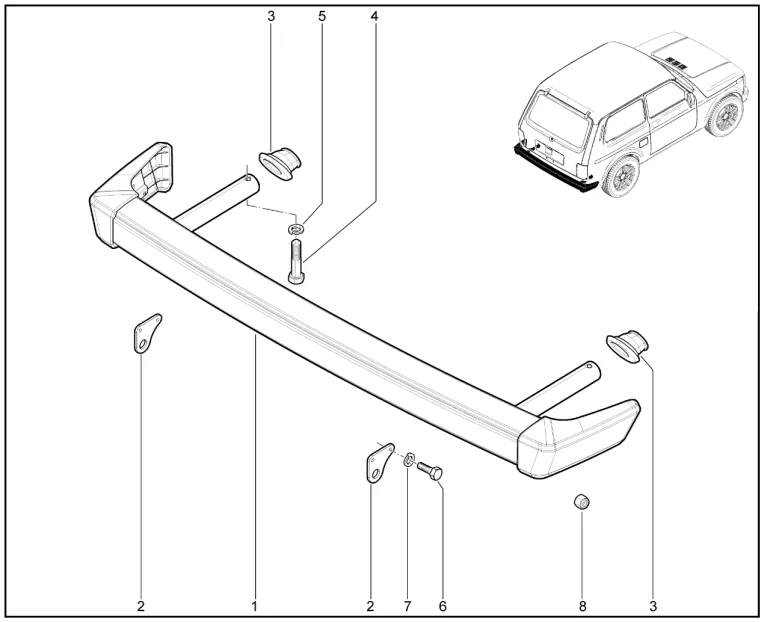 3 5 4

2 1 2 7 6 8 3