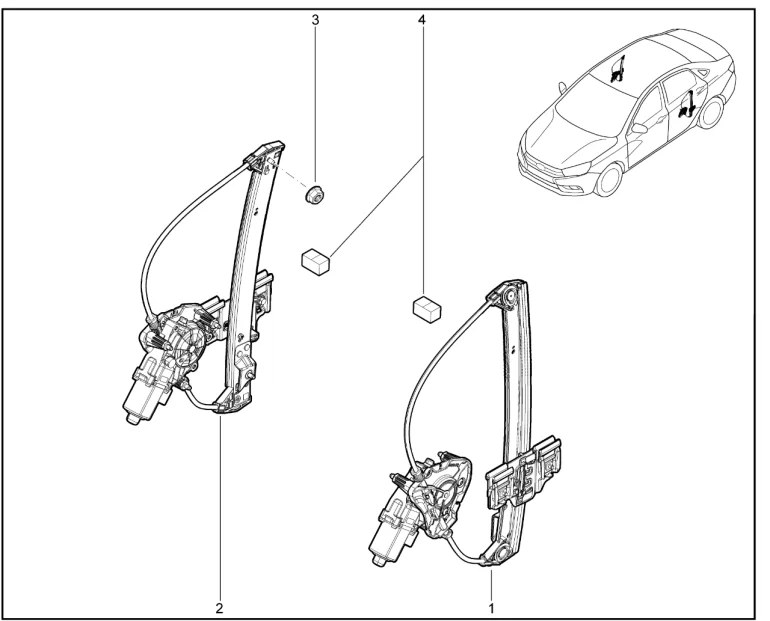 3
4
2
1