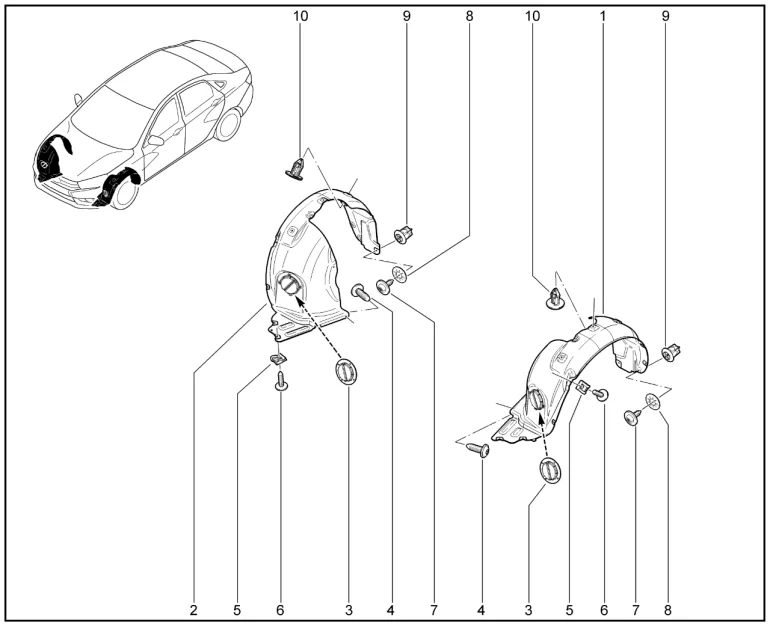 10
9
8
10
1
9
2
5
6
3
4
7
4
3
5
6
7
8