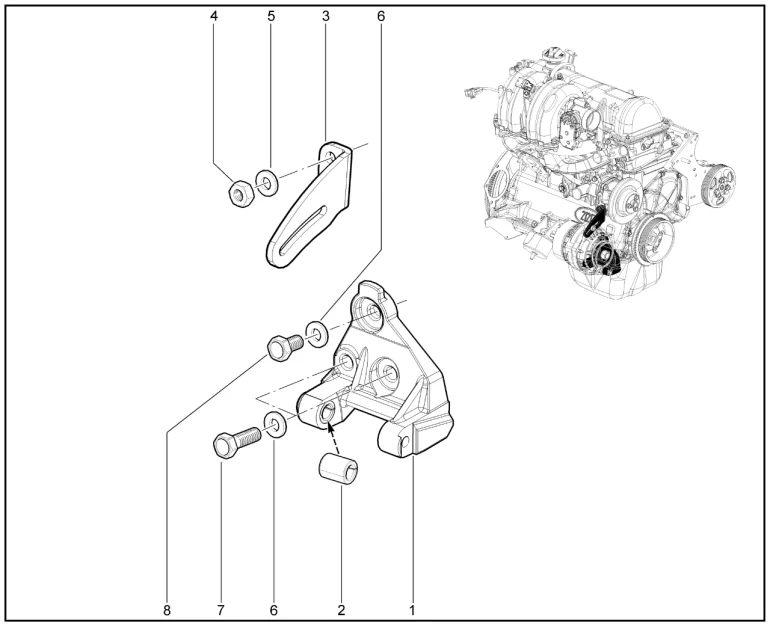 4
5
3
6
8
7
6
2
1