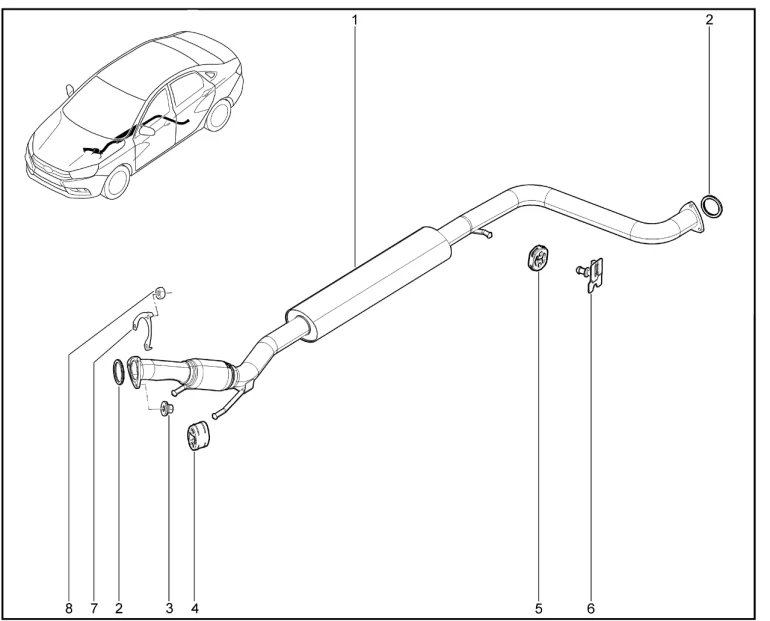 1
2
8
7
2
3
4
5
6