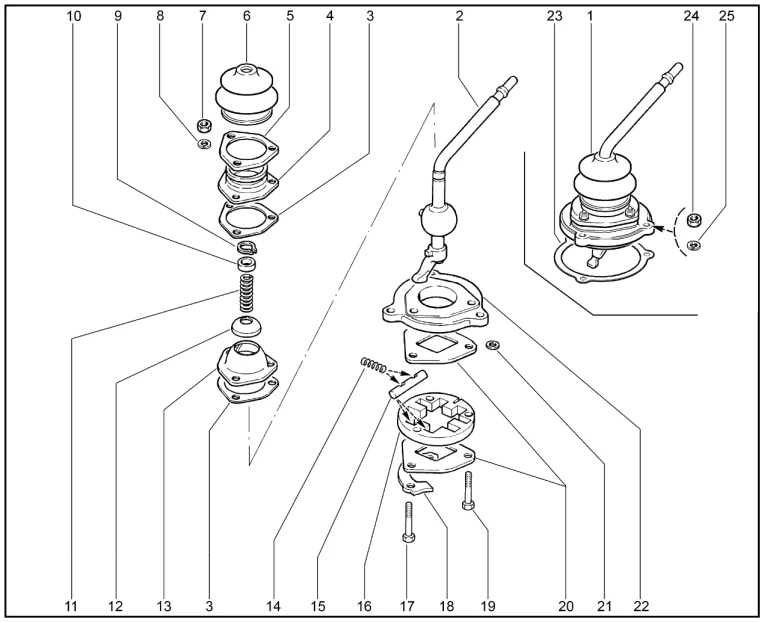 10 9 8 7 6 5 4 3 2 23 1 24 25

11 12 13 3 14 15 16 17 18 19 20 21 22