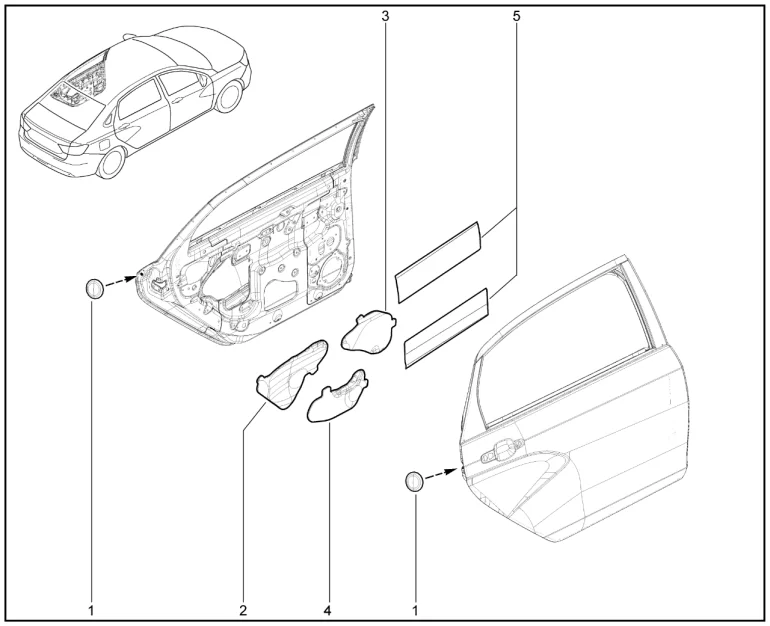 3
5
1
2
4
1