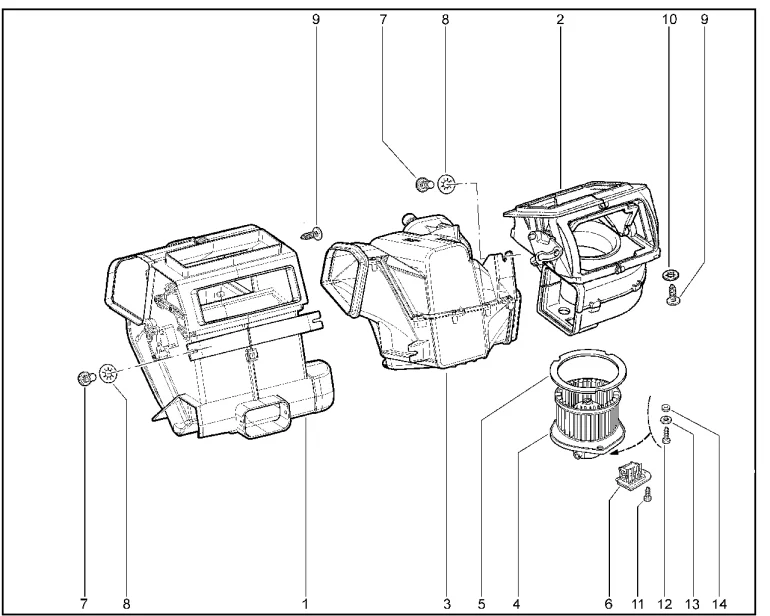 9 7 8 2 10 9

7 8 1 3 5 4 6 11 12 13 14