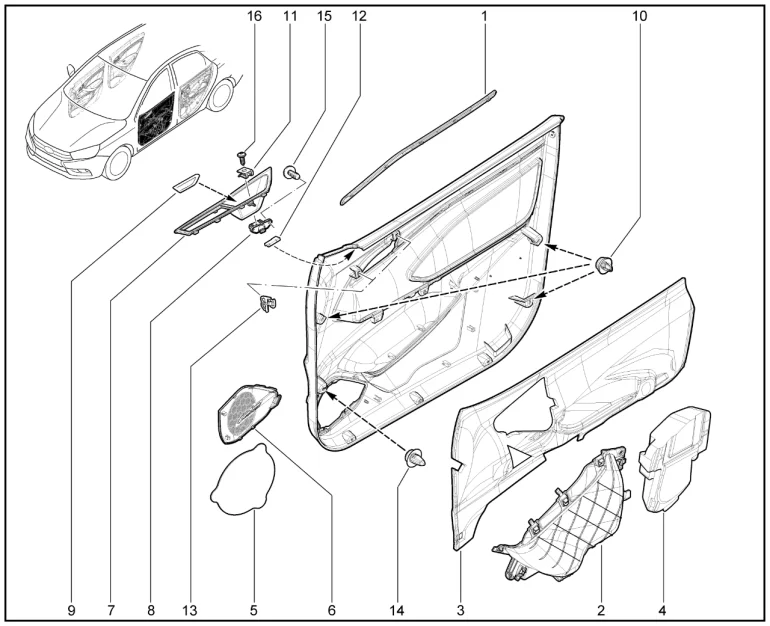 16 11 15 12 1 10

9 7 8 13 5 6 14 3 2 4