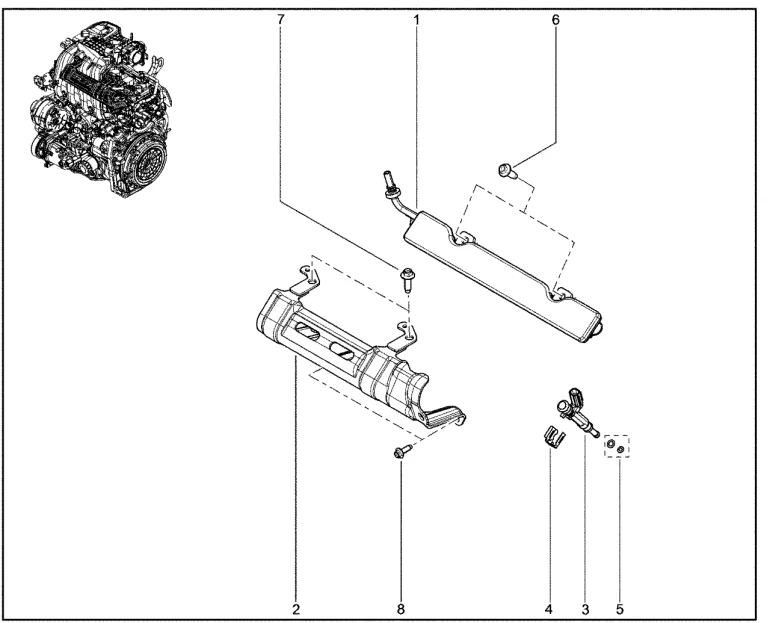 7
1
6
2
8
4
3
5