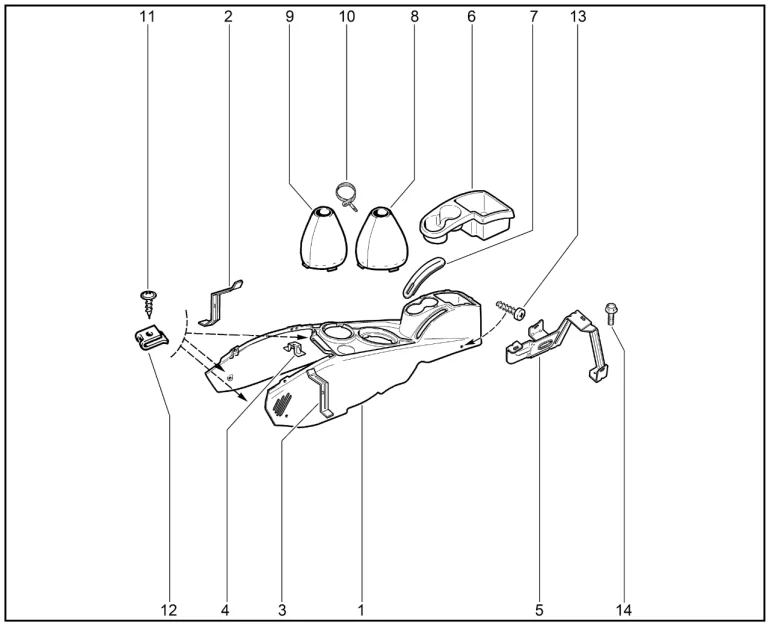 11 2 9 10 8 6 7 13

12 4 3 1 5 14