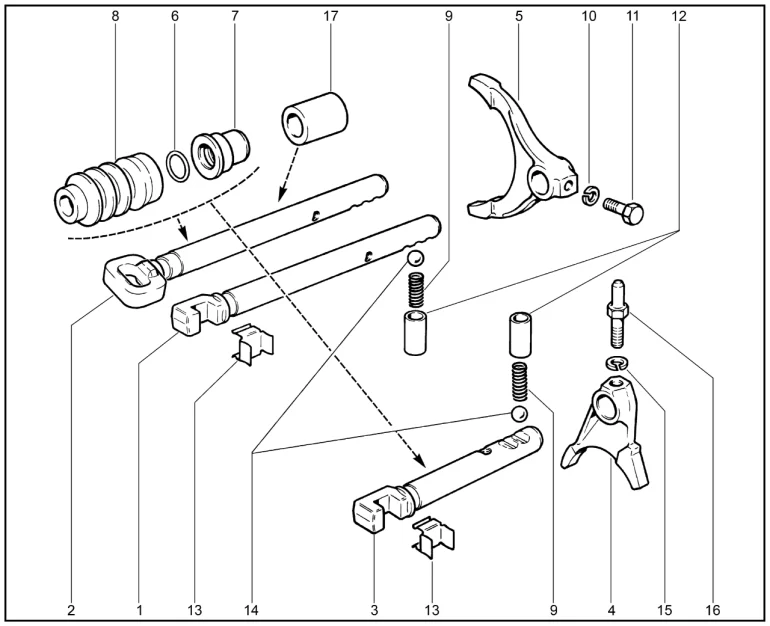 8 6 7 17 9 5 10 11 12

2 1 13 14 3 13 9 4 15 16