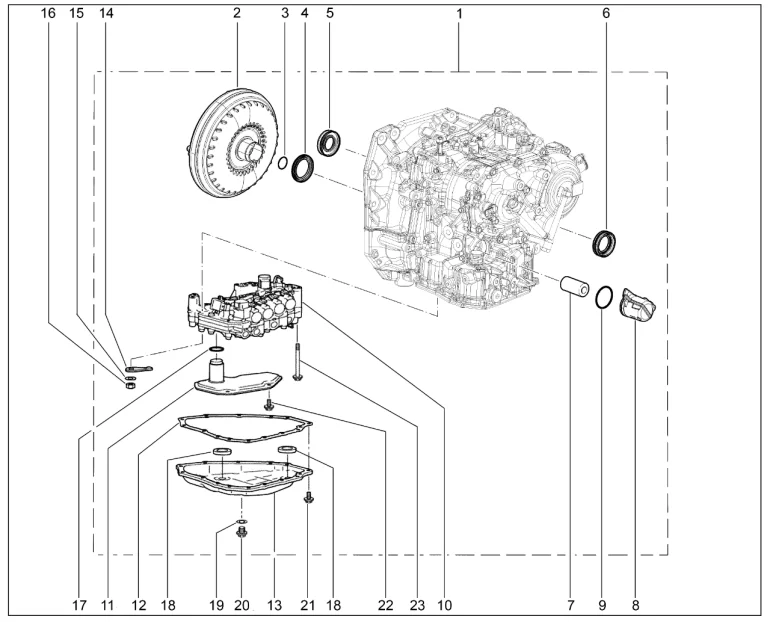 16 15 14 2 3 4 5 1 6

17 11 12 18 19 20 13 21 18 22 23 10 7 9 8