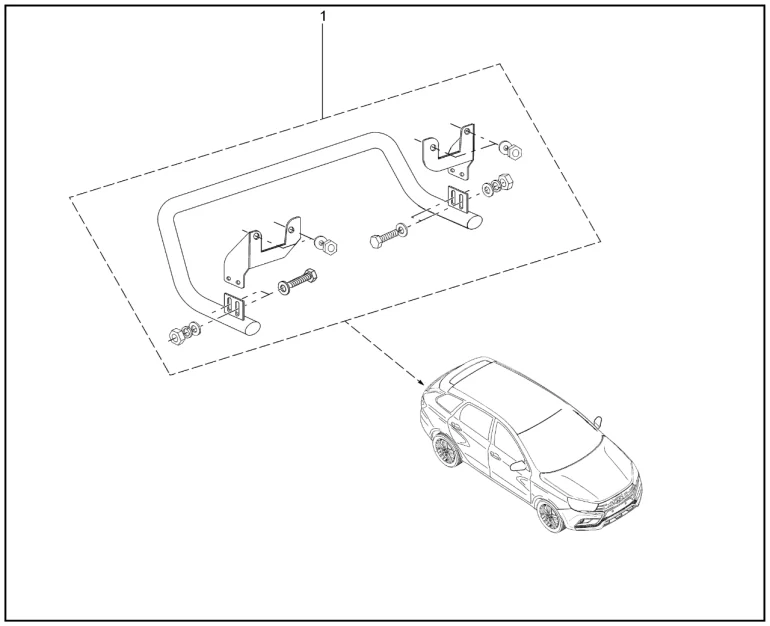 1