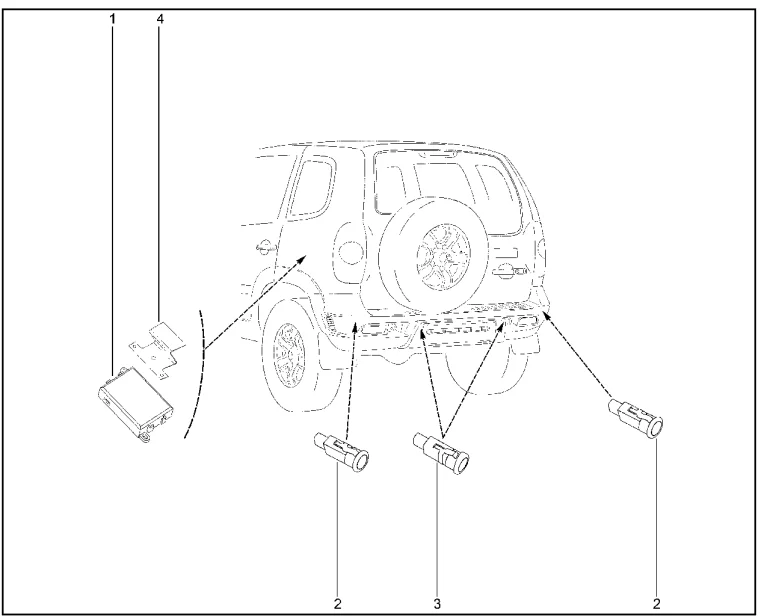 1
4
2
3
2