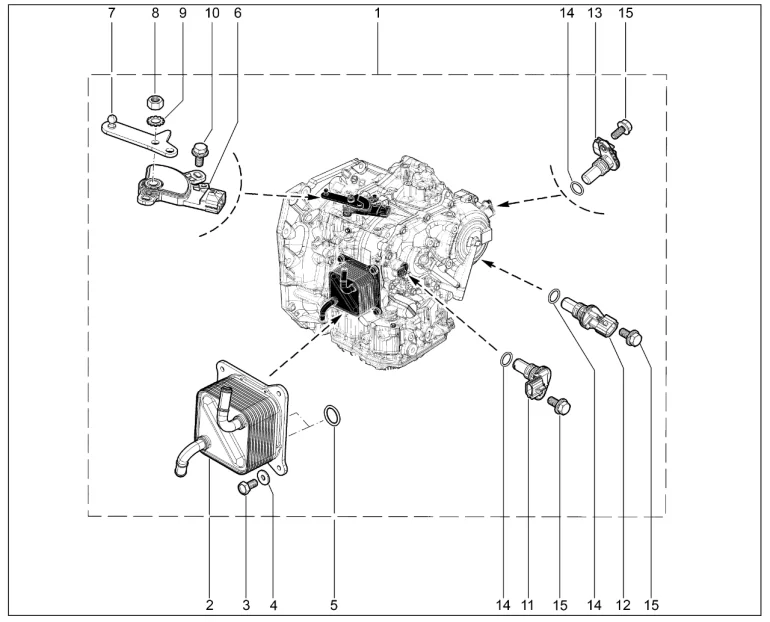 7 8 9 10 6 1 14 13 15

2 3 4 5 14 11 15 14 12 15