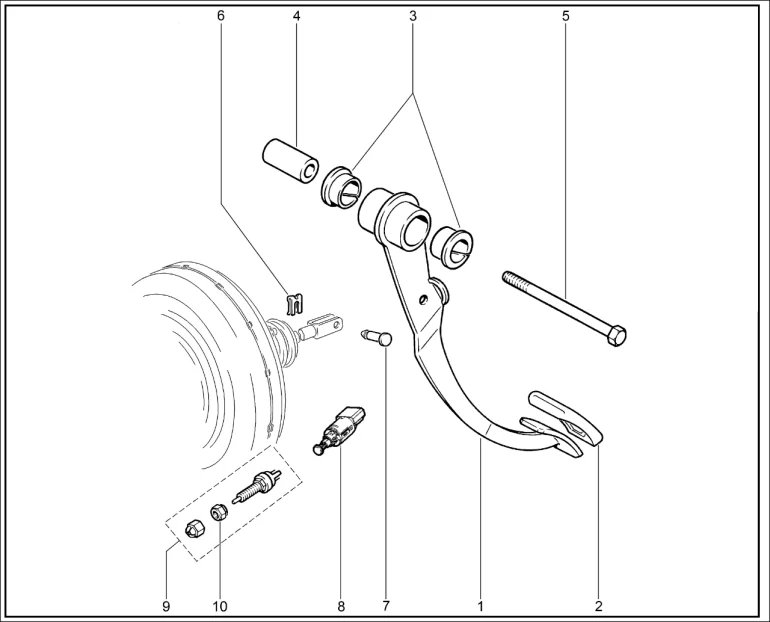 6
4
3
5
9
10
8
7
1
2