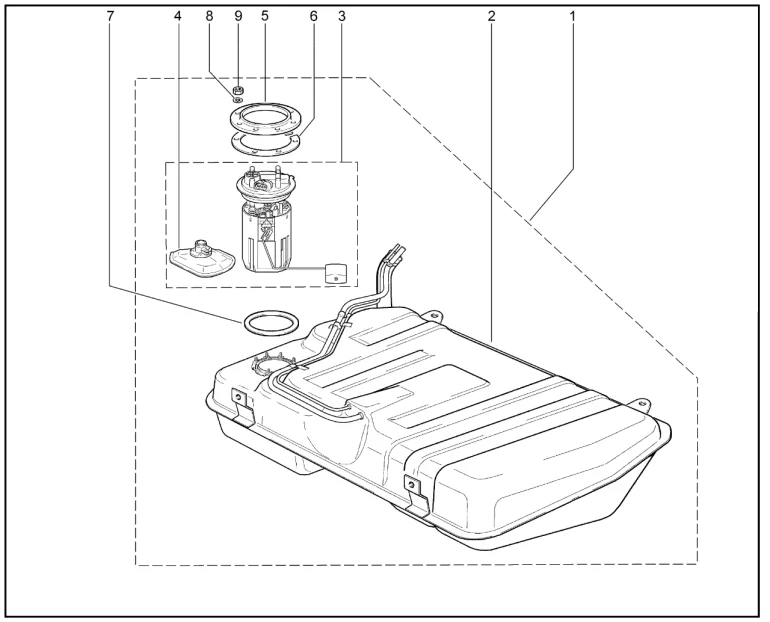 7 4 8 9 5 6 3 2 1