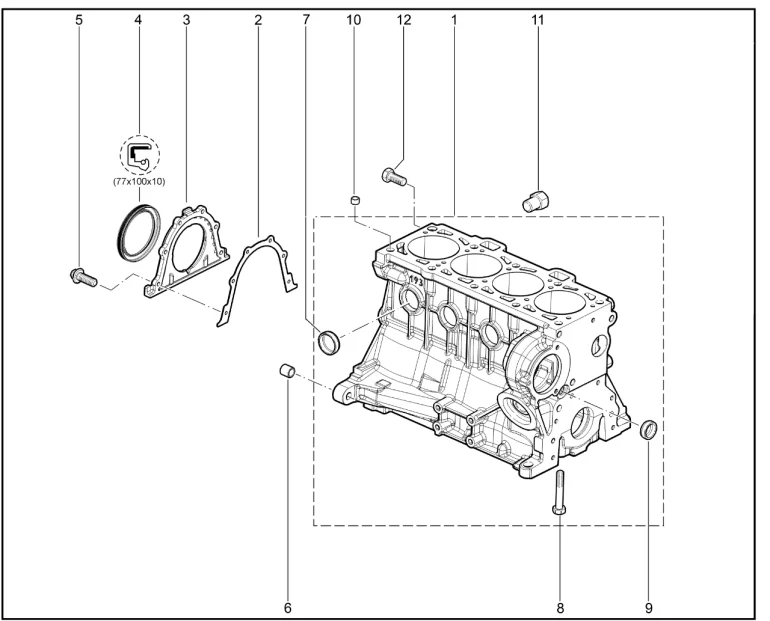 5
4
3
2
7
10
12
1
11
(77x100x10)
193
6
8
9