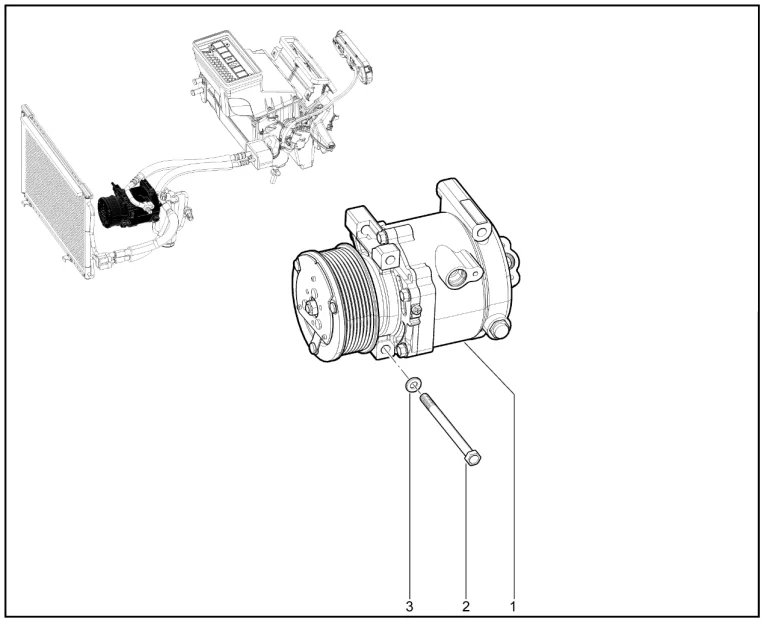 3
2
1