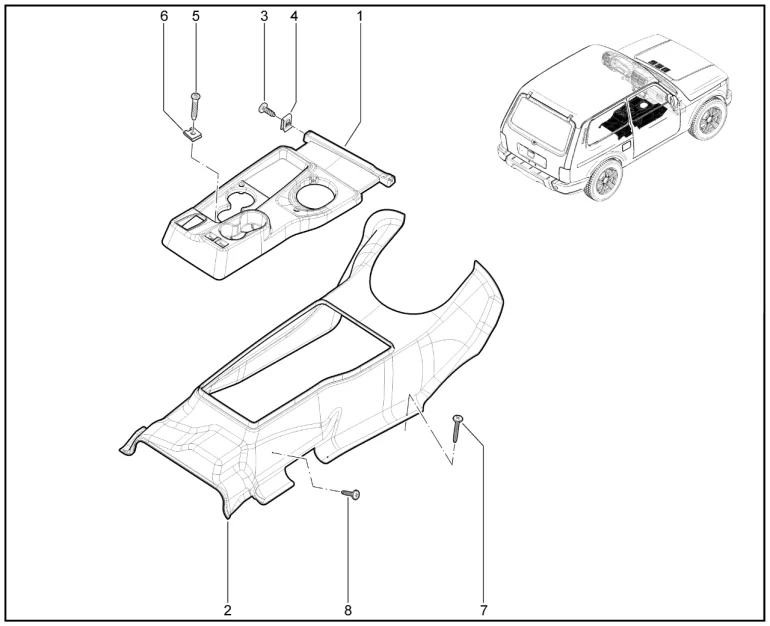 6
5
3
4
1
2
8
7