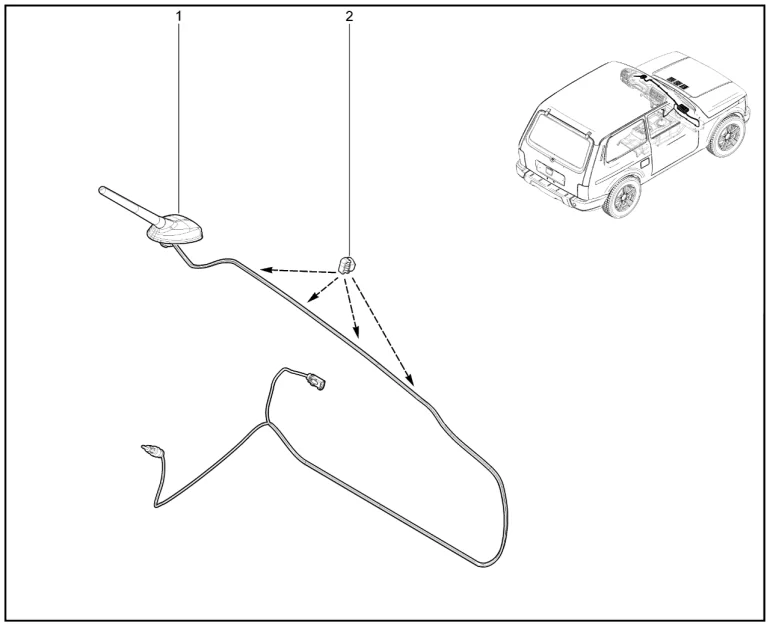 1
2