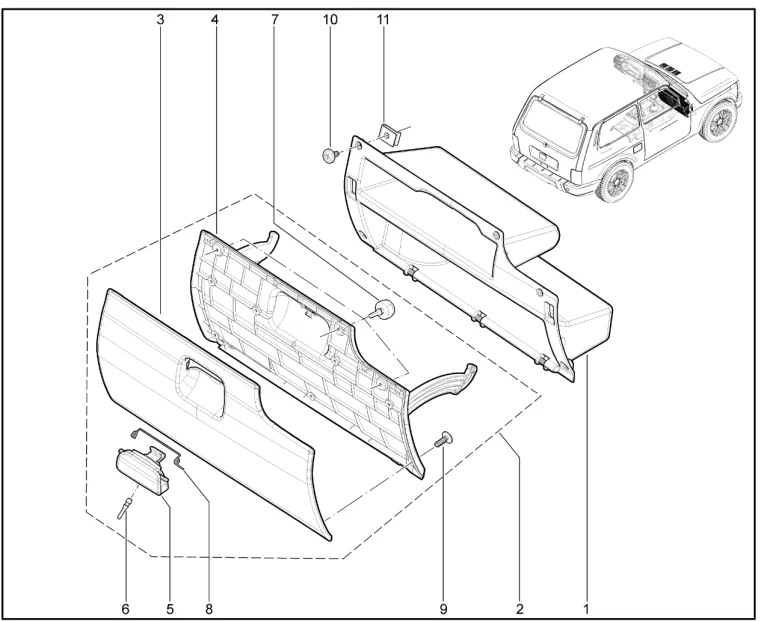 3
4
7
10
11
6
5
8
9
2
1