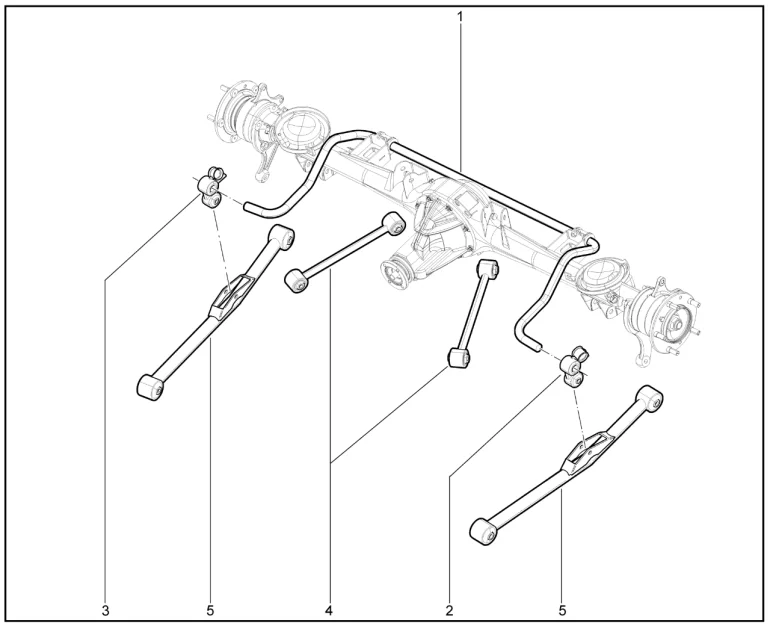 1

3

5

4

2

5