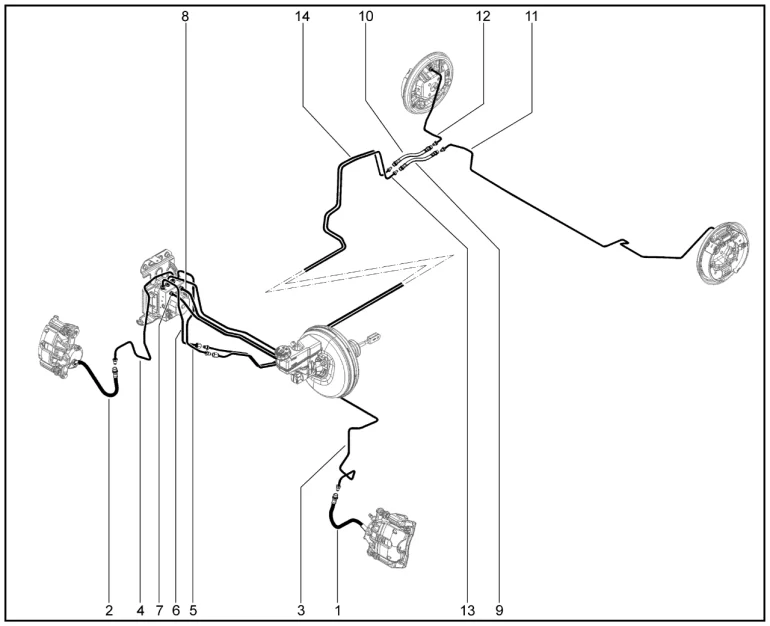 8
14
10
12
11
2
4
7
6
5
3
1
13
9