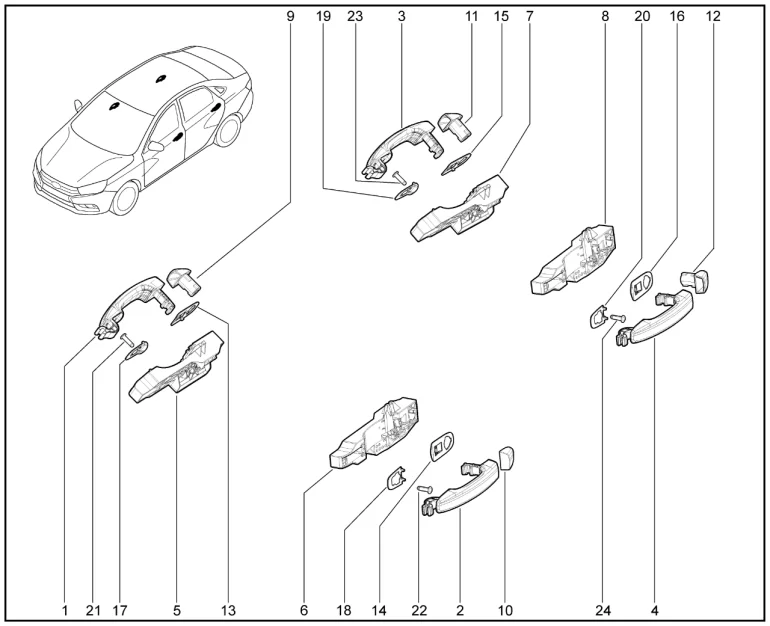 9 19 23 3 11 15 7 8 20 16 12

1 21 17 5 13 6 18 14 22 2 10 24 4