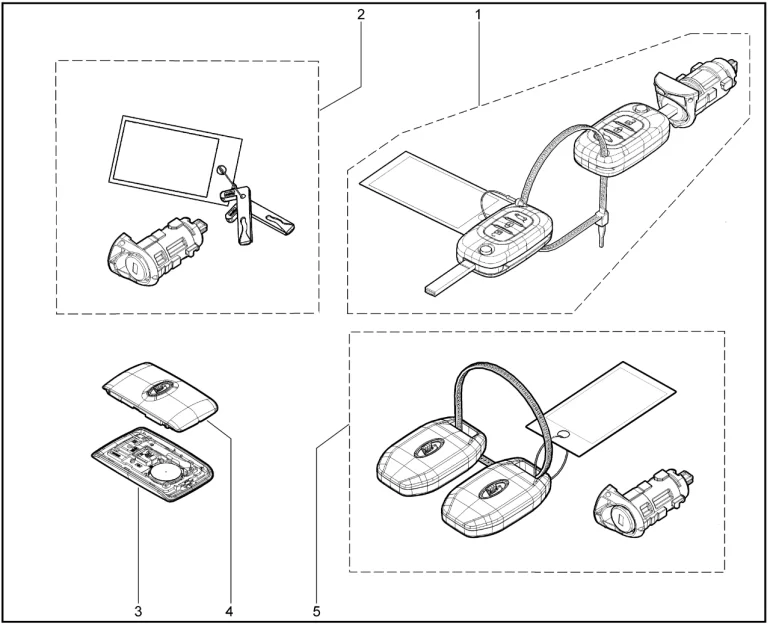 2
1
3
4
5