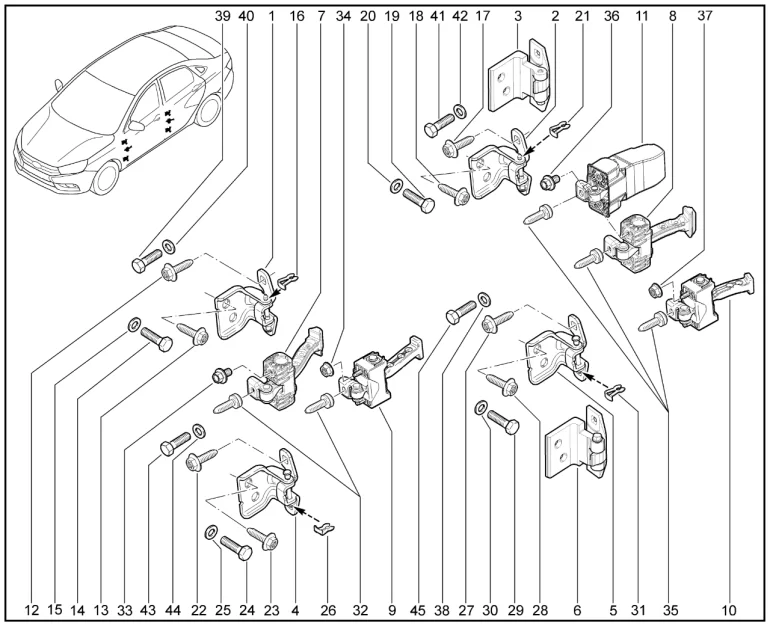 39 40 1 16 7 34 20 19 18 41 42 17 3 2 21 36 11 8 37

12 15 14 13 33 43 44 22 25 24 23 4 26 32 9 45 38 27 30 29 28 6 5 31 35 10