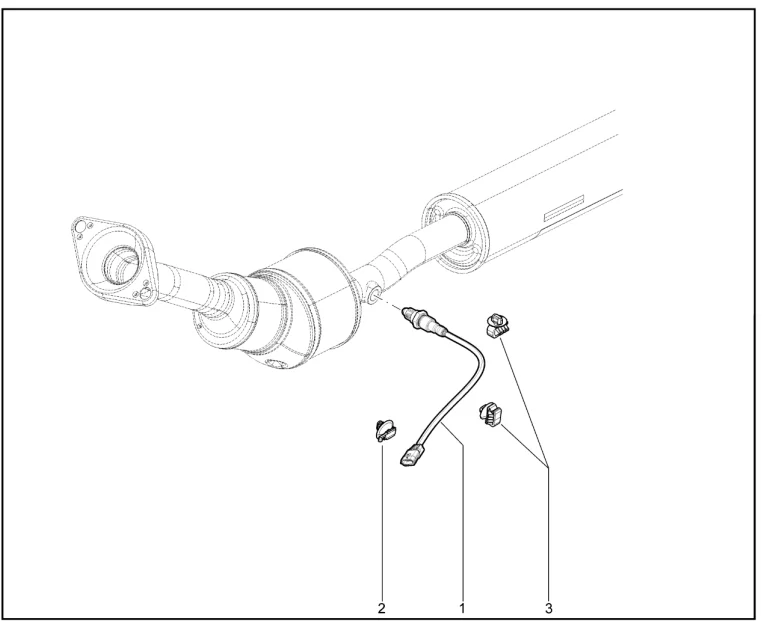 2
1
3