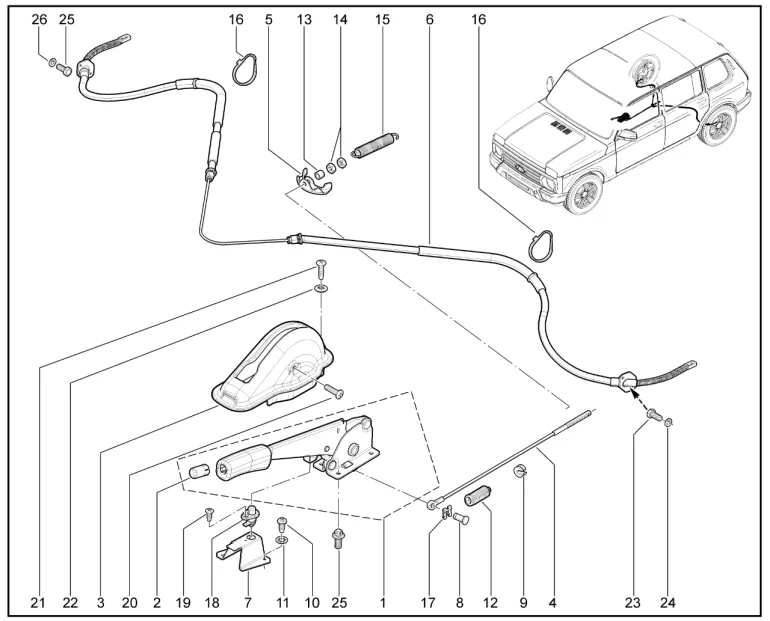 26 25 16 5 13 14 15 6 16

21 22 3 20 2 19 18 7 11 10 25 1 17 8 12 9 4 23 24