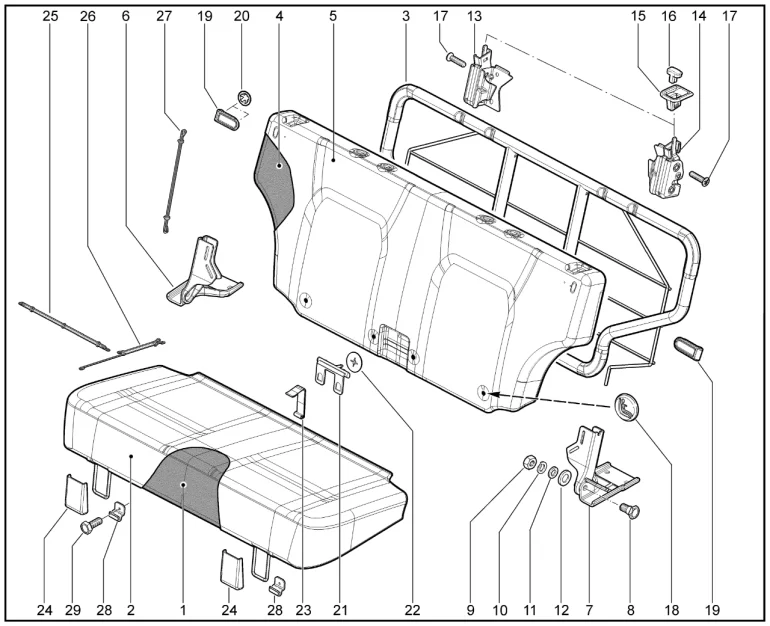 25 26 6 27 19 20 4 5 3 17 13 15 16 14 17

24 29 28 2 1 24 28 23 21 22 9 10 11 12 7 8 18 19