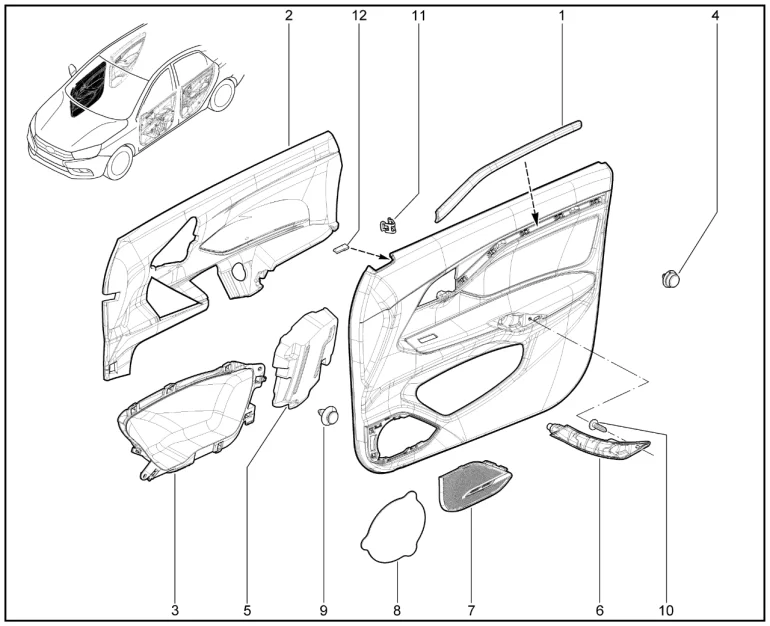 2
12
11
1
4
3
5
9
8
7
6
10