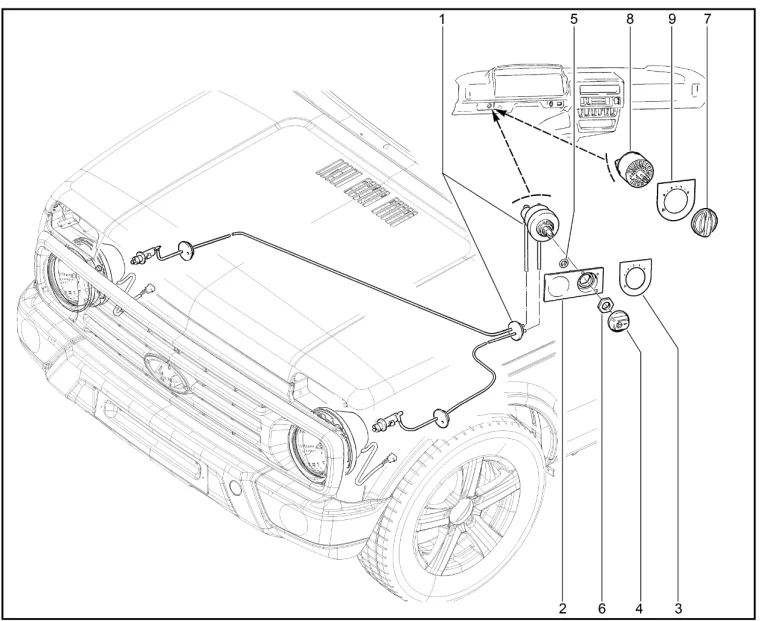 1
5
8
9
7
2
6
4
3