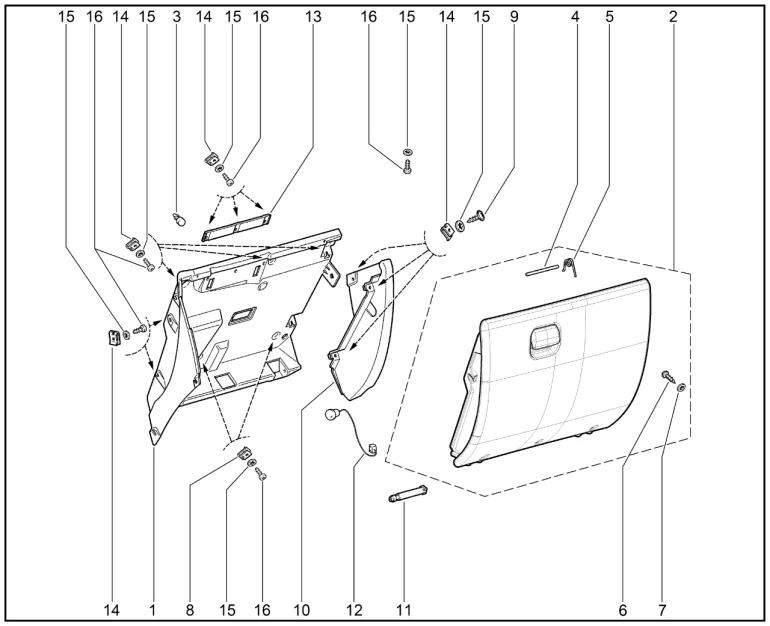 15 16 14 15 3 14 15 16 13 16 15 14 15 9 4 5 2

14 1 8 15 16 10 12 11 6 7