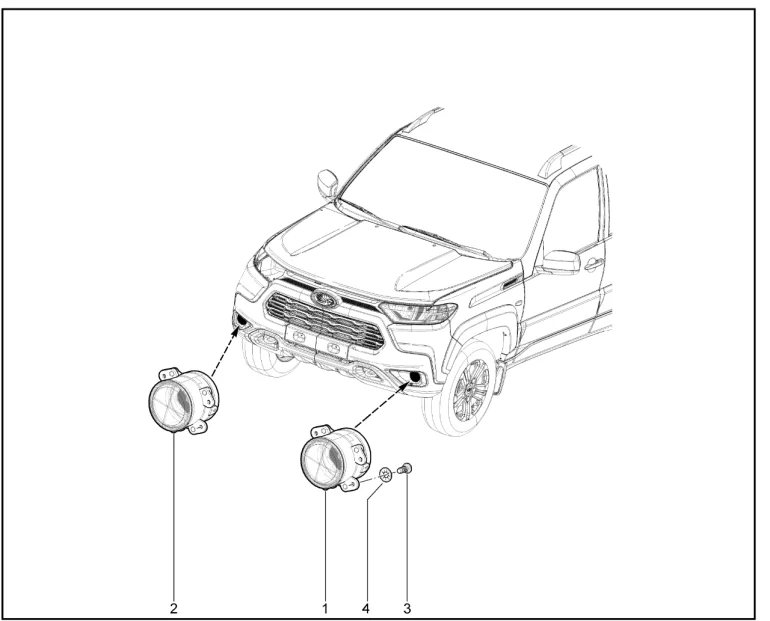 2
1
4
3