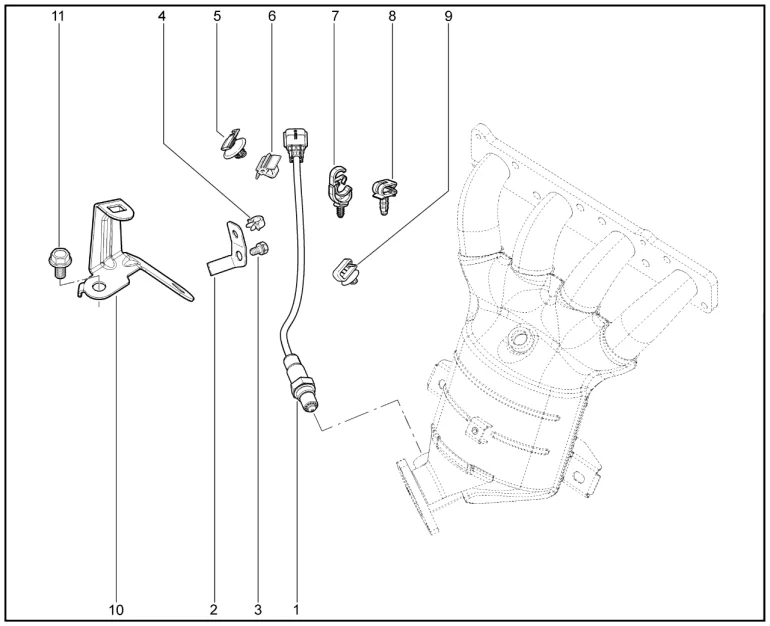 11
4
5
6
7
8
9
10
2
3
1