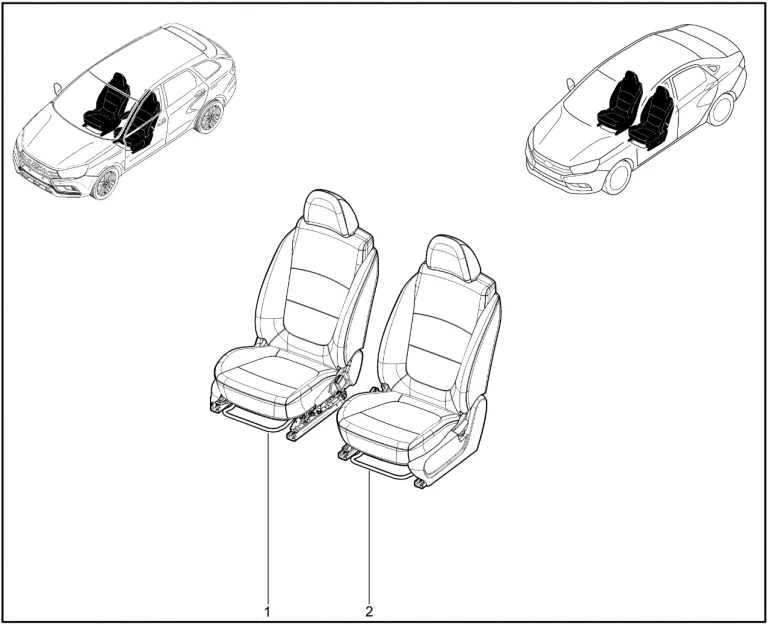 1
2