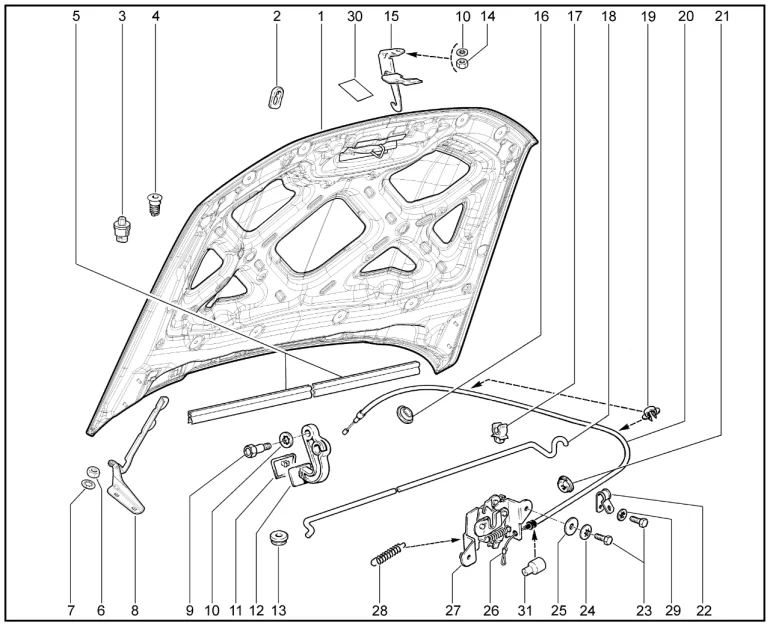 5 3 4 2 1 30 15 10 14 16 17 18 19 20 21

7 6 8 9 10 11 12 13 28 27 26 31 25 24 23 29 22