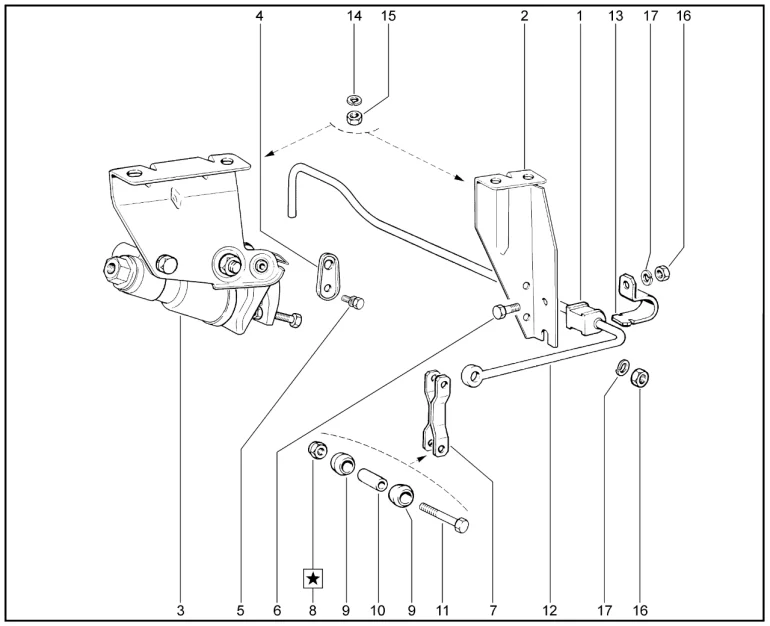 4
14
15
2
1
13
17
16
3
5
6
★
8
9
10
9
11
7
12
17
16