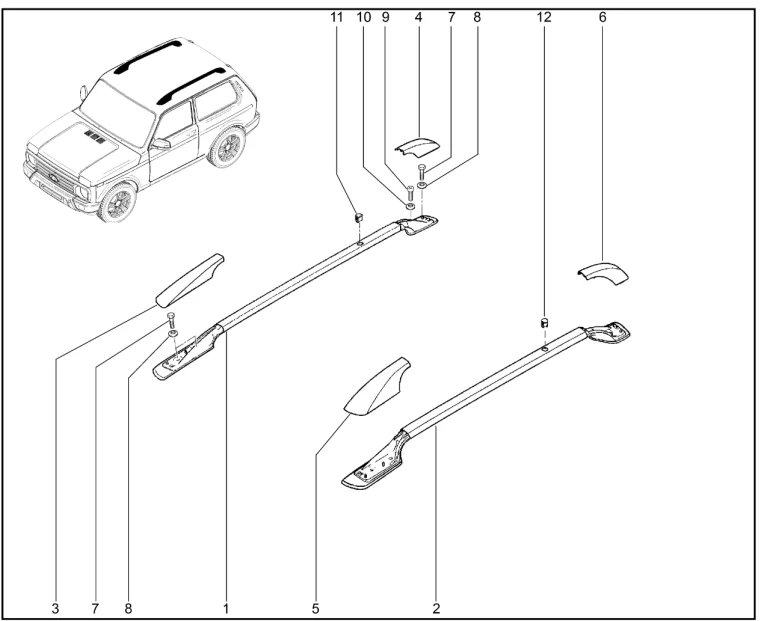 11 10 9 4 7 8 12 6

3 7 8 1 5 2