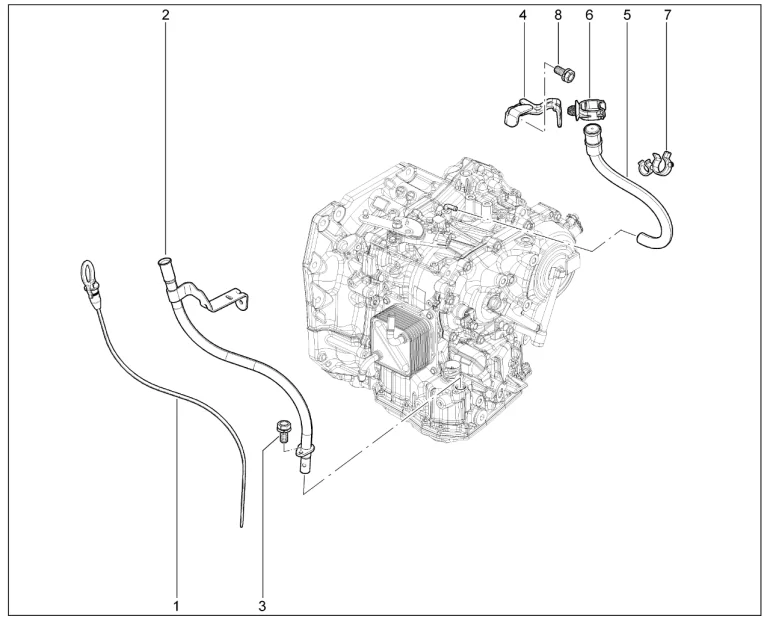 2
4
8
6
5
7
1
3