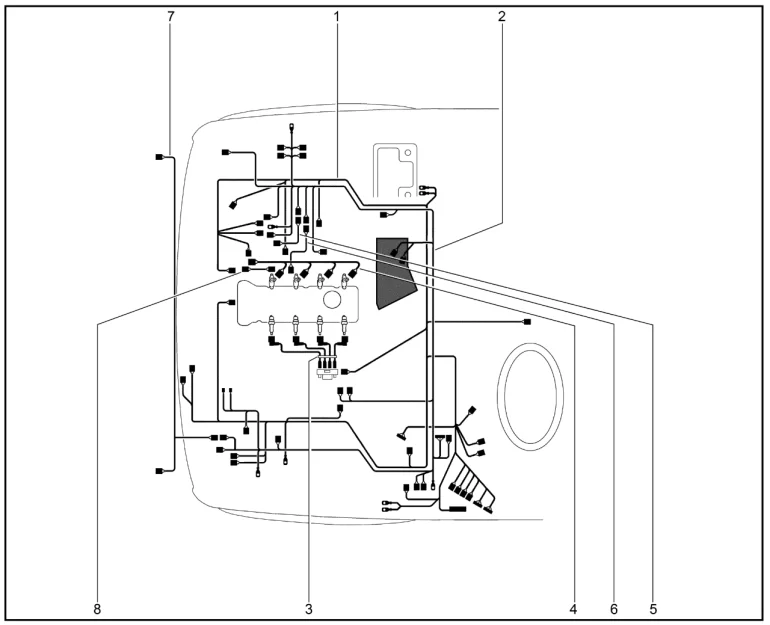 7
1
2
8
3
4
6
5