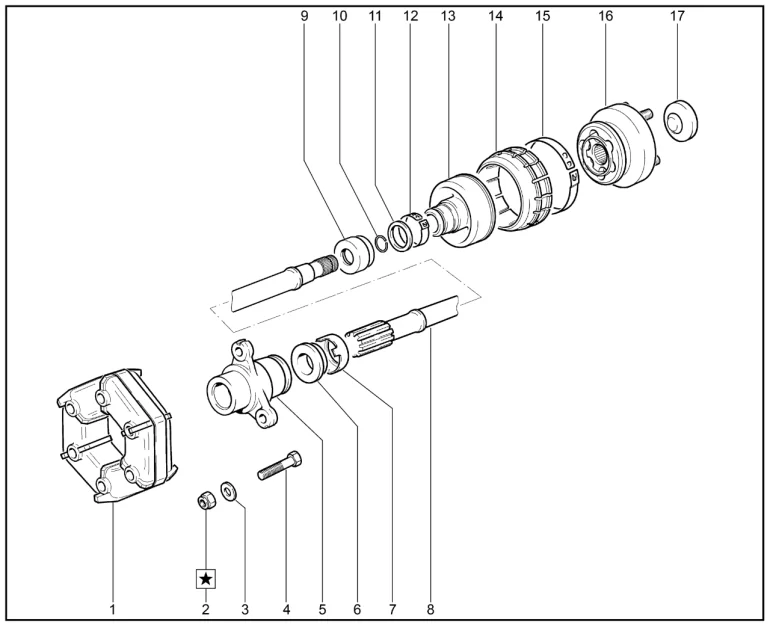 9 10 11 12 13 14 15 16 17

★

1 2 3 4 5 6 7 8