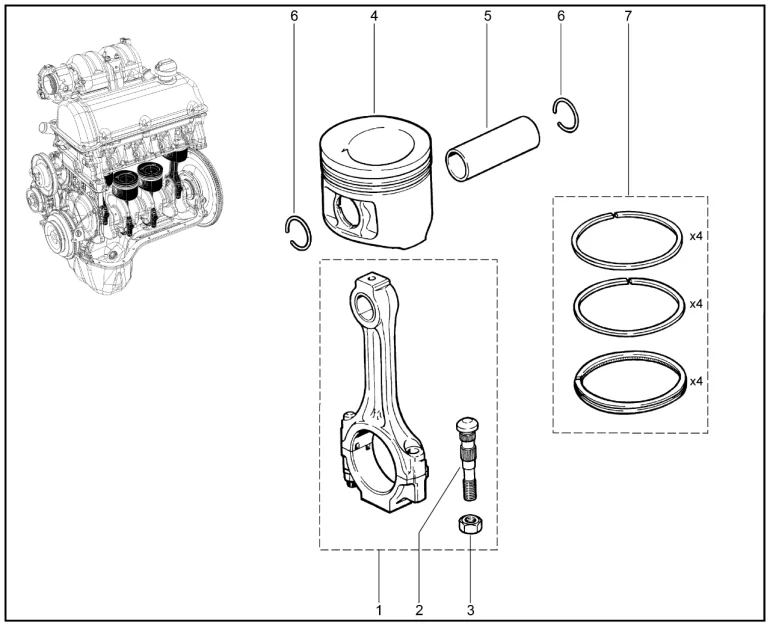 6
4
5
6
7
x4
x4
x4
1
2
3