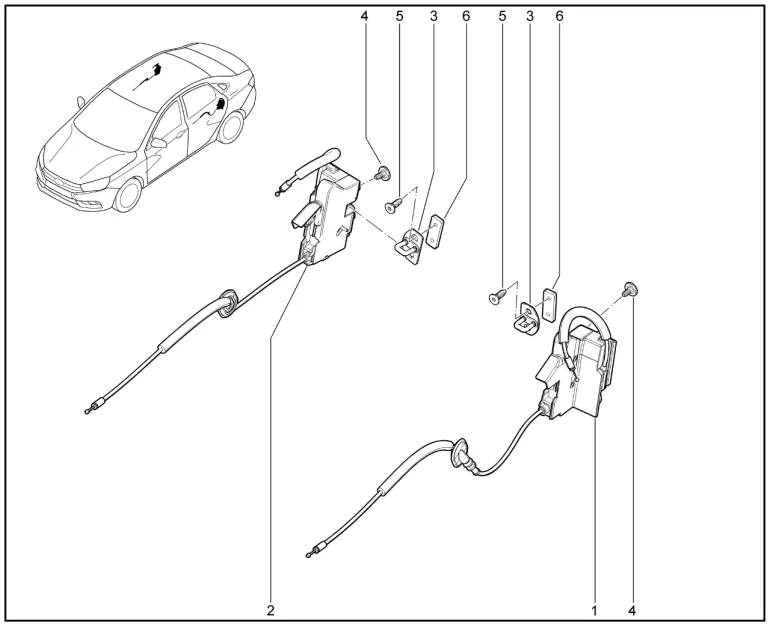 4 5 3 6 5 3 6

2 1 4