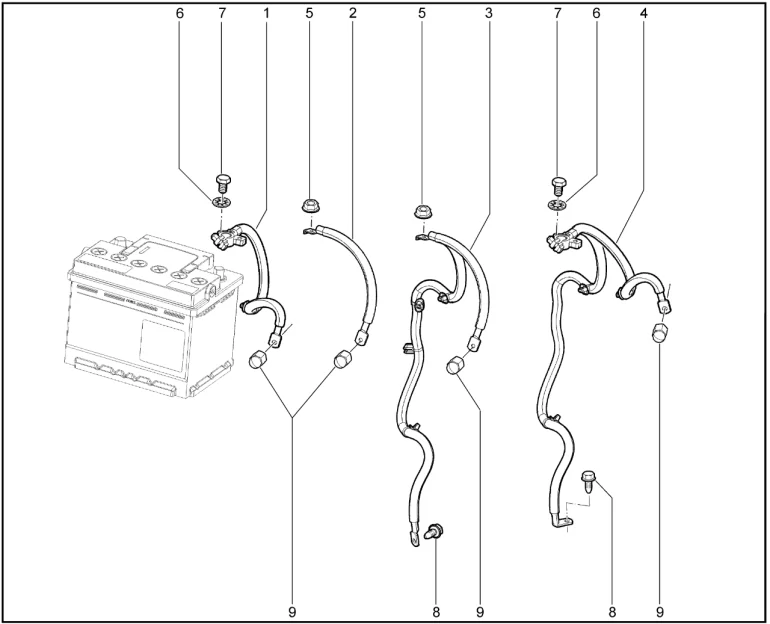 6 7 1 5 2 5 3 7 6 4

9 8 9 8 9