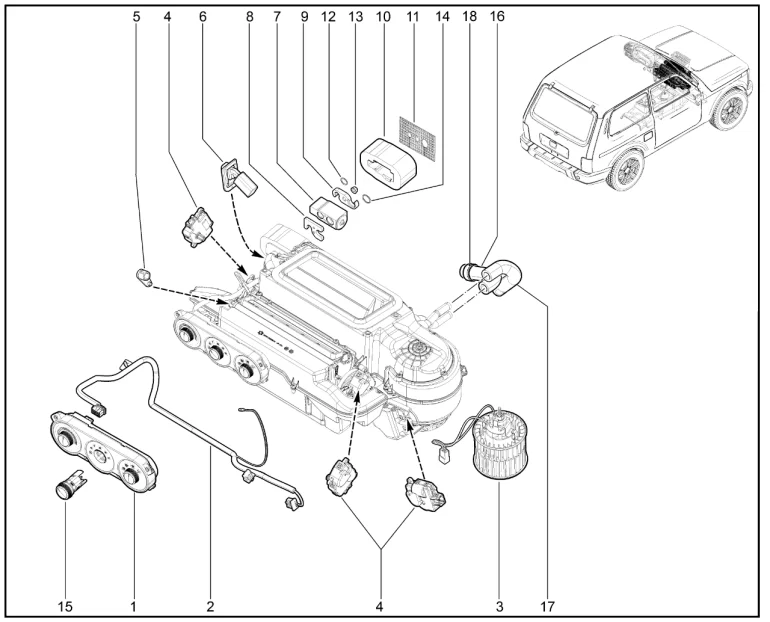 5 4 6 8 7 9 12 13 10 11 14 18 16

15 1 2 4 3 17