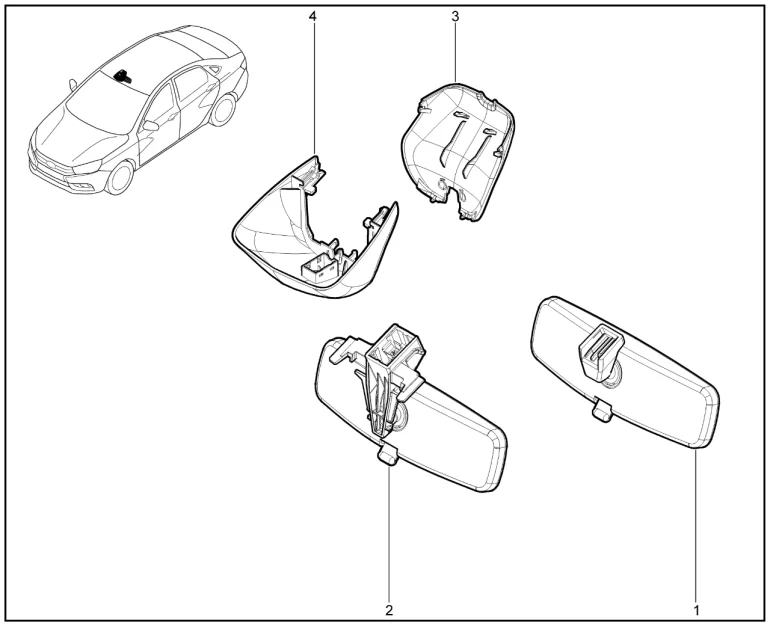 4
3
2
1