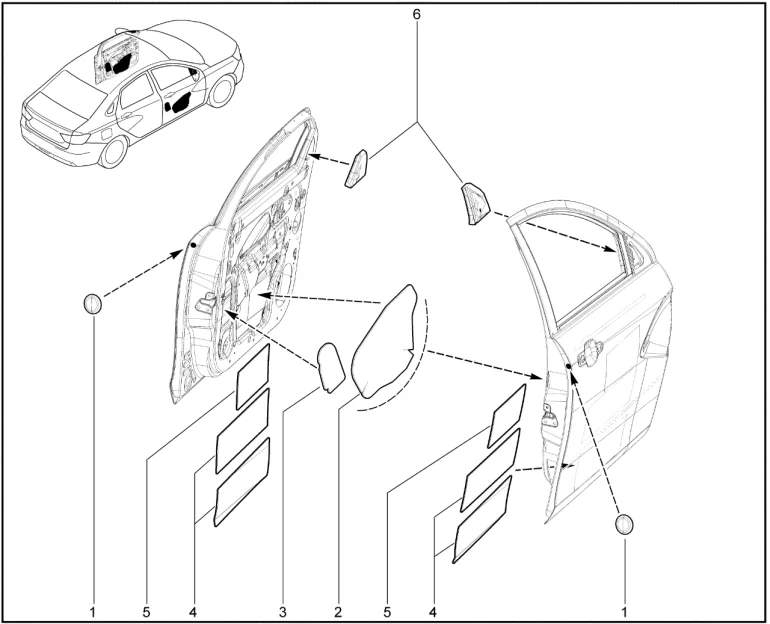 6

1

5

4

3

2

5

4

1